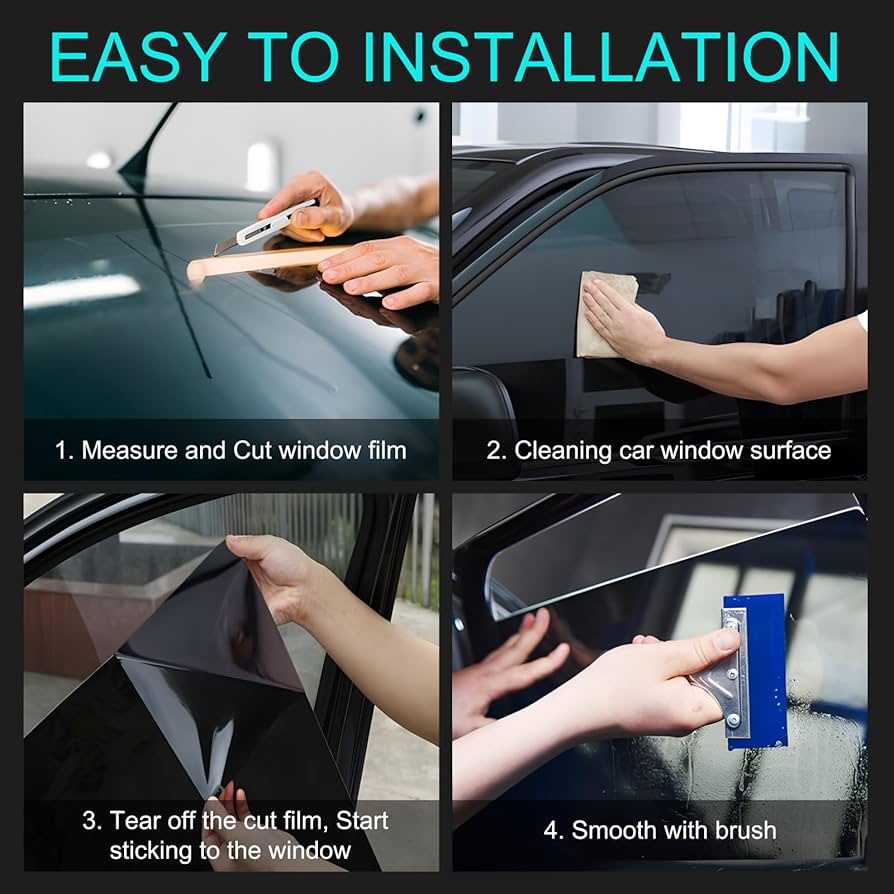 EASY TO INSTALLATION

1. Measure and Cut window film

2. Cleaning car window surface

3. Tear off the cut film, Start sticking to the window

4. Smooth with brush